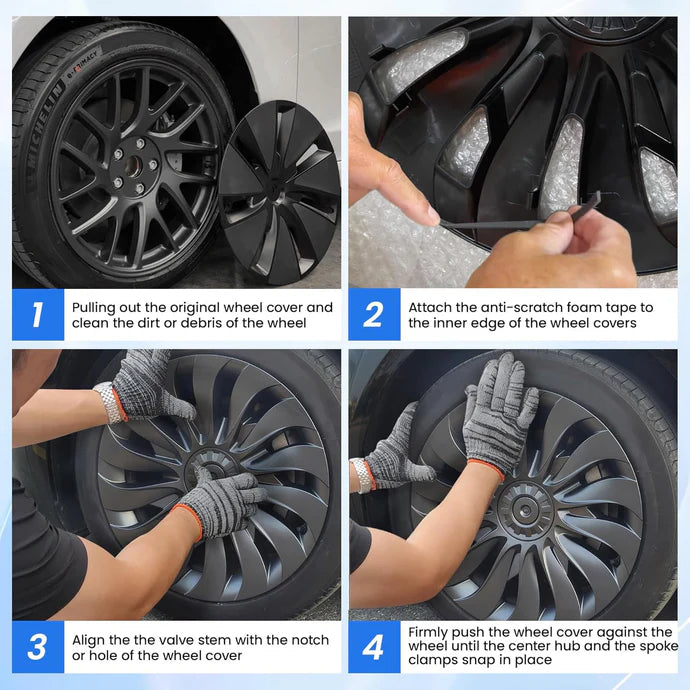 MICHELIN e·PRIMACY

1
Pulling out the original wheel cover and clean the dirt or debris of the wheel

2
Attach the anti-scratch foam tape to the inner edge of the wheel covers

3
Align the the valve stem with the notch or hole of the wheel cover

4
Firmly push the wheel cover against the wheel until the center hub and the spoke clamps snap in place