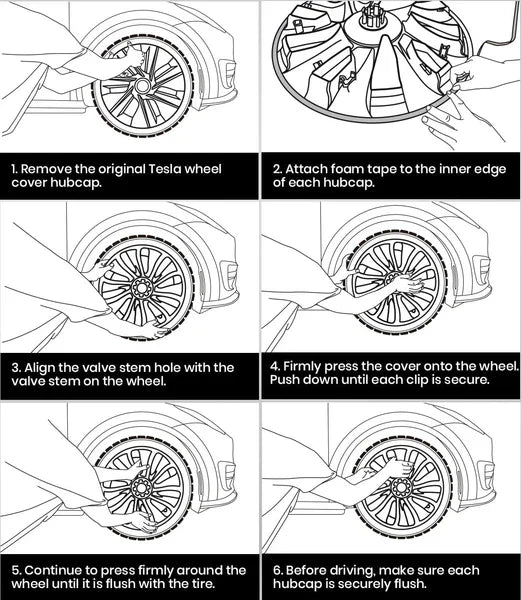 1. Remove the original Tesla wheel cover hubcap.

2. Attach foam tape to the inner edge of each hubcap.

3. Align the valve stem hole with the valve stem on the wheel.

4. Firmly press the cover onto the wheel. Push down until each clip is secure.

5. Continue to press firmly around the wheel until it is flush with the tire.

6. Before driving, make sure each hubcap is securely flush.