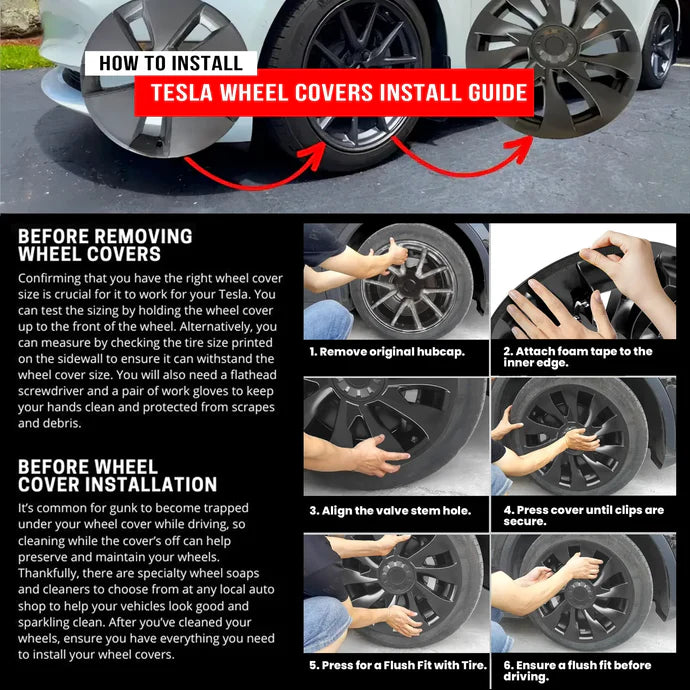 HOW TO INSTALL
TESLA WHEEL COVERS INSTALL GUIDE

BEFORE REMOVING WHEEL COVERS

Confirming that you have the right wheel cover size is crucial for it to work for your Tesla. You can test the sizing by holding the wheel cover up to the front of the wheel. Alternatively, you can measure by checking the tire size printed on the sidewall to ensure it can withstand the wheel cover size. You will also need a flathead screwdriver and a pair of work gloves to keep your hands clean and protected from scrapes and debris.

BEFORE WHEEL COVER INSTALLATION

It's common for gunk to become trapped under your wheel cover while driving, so cleaning while the cover's off can help preserve and maintain your wheels. Thankfully, there are specialty wheel soaps and cleaners to choose from at any local auto shop to help your vehicles look good and sparkling clean. After you've cleaned your wheels, ensure you have everything you need to install your wheel covers.

1. Remove original hubcap.

2. Attach foam tape to the inner edge.

3. Align the valve stem hole.

4. Press cover until clips are secure.

5. Press for a Flush Fit with Tire.

6. Ensure a flush fit before driving.