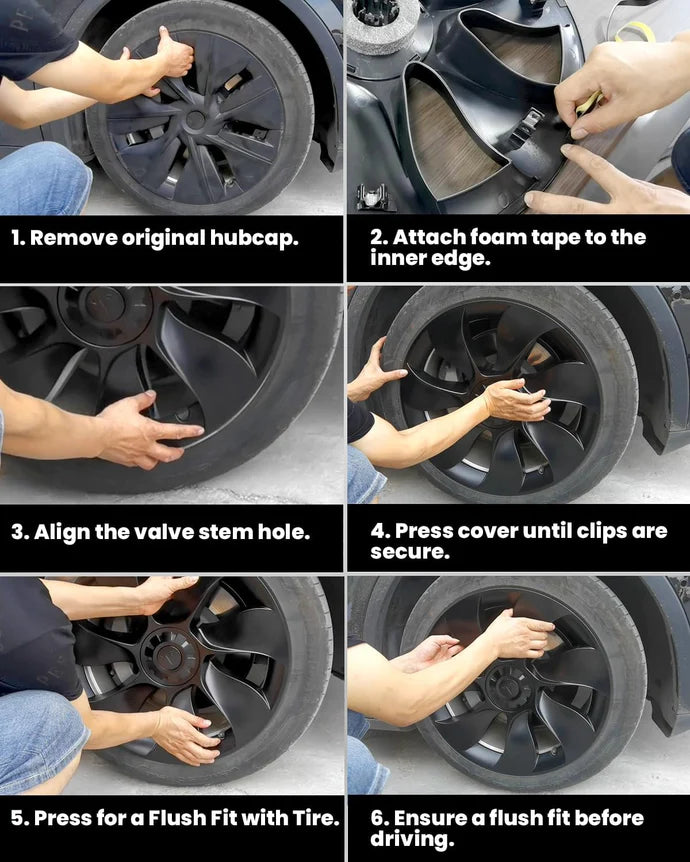 1. Remove original hubcap.

2. Attach foam tape to the inner edge.

3. Align the valve stem hole.

4. Press cover until clips are secure.

5. Press for a Flush Fit with Tire.

6. Ensure a flush fit before driving.